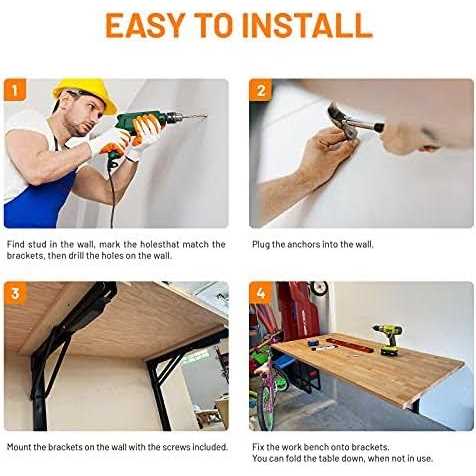 EASY TO INSTALL

1

Find stud in the wall, mark the holesthat match the brackets, then drill the holes on the wall.

2

Plug the anchors into the wall.

3

Mount the brackets on the wall with the screws included.

4

Fix the work bench onto brackets.
You can fold the table down, when not in use.