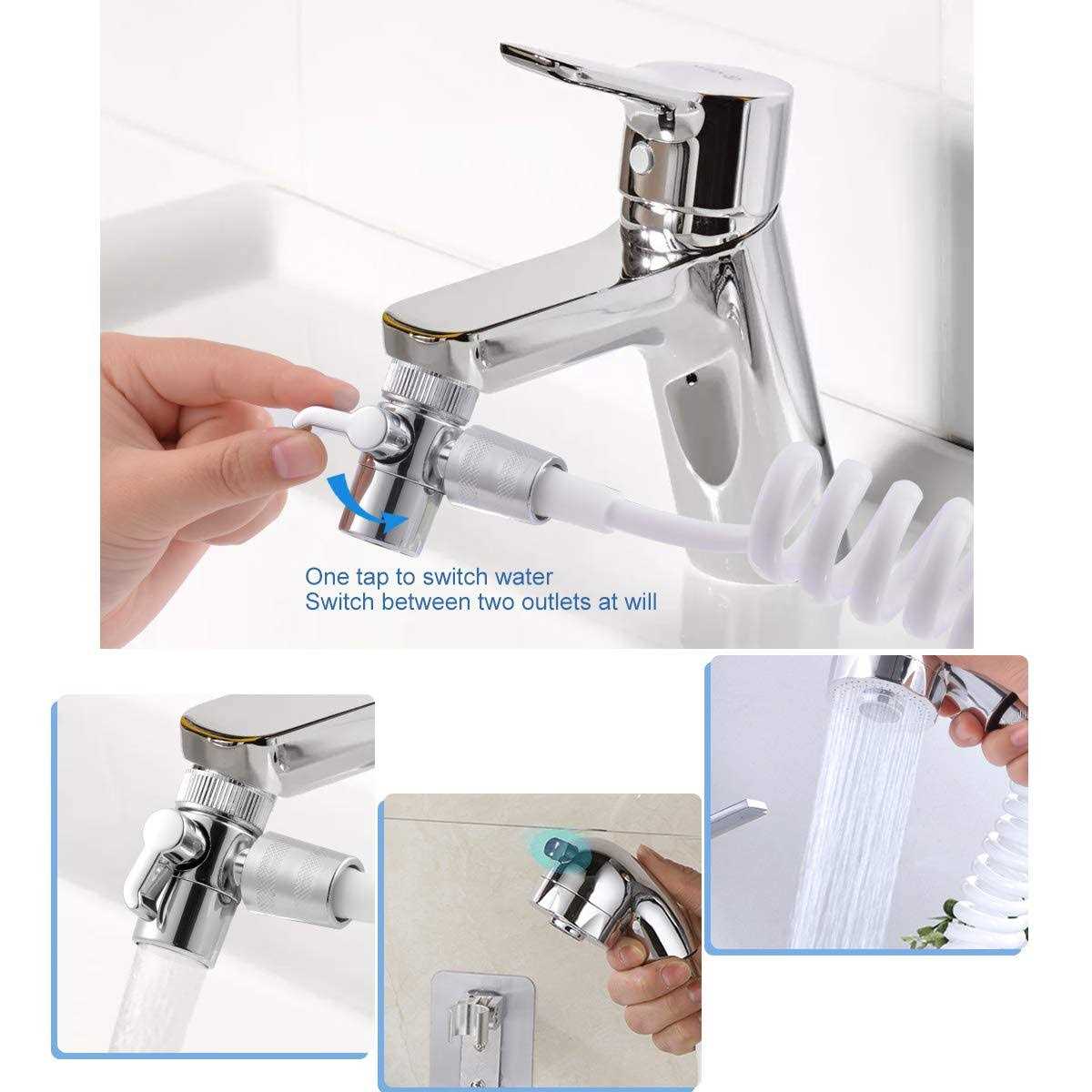 One tap to switch water
Switch between two outlets at will