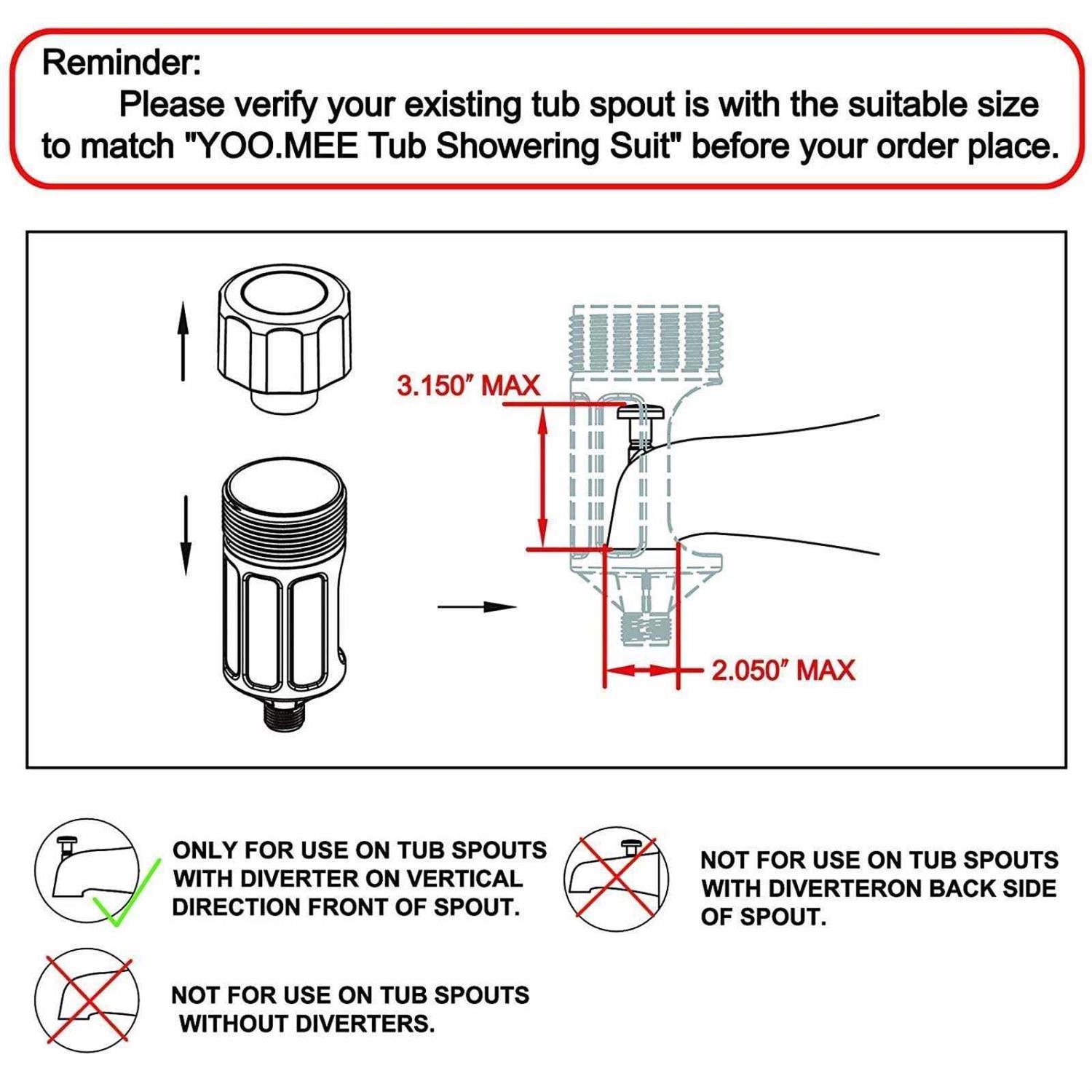 Reminder:

Please verify your existing tub spout is with the suitable size to match "YOO.MEE Tub Showering Suit" before your order place.

3.150" MAX

2.050" MAX

ONLY FOR USE ON TUB SPOUTS WITH DIVERTER ON VERTICAL DIRECTION FRONT OF SPOUT.

NOT FOR USE ON TUB SPOUTS WITH DIVERTERON BACK SIDE OF SPOUT.

NOT FOR USE ON TUB SPOUTS WITHOUT DIVERTERS.