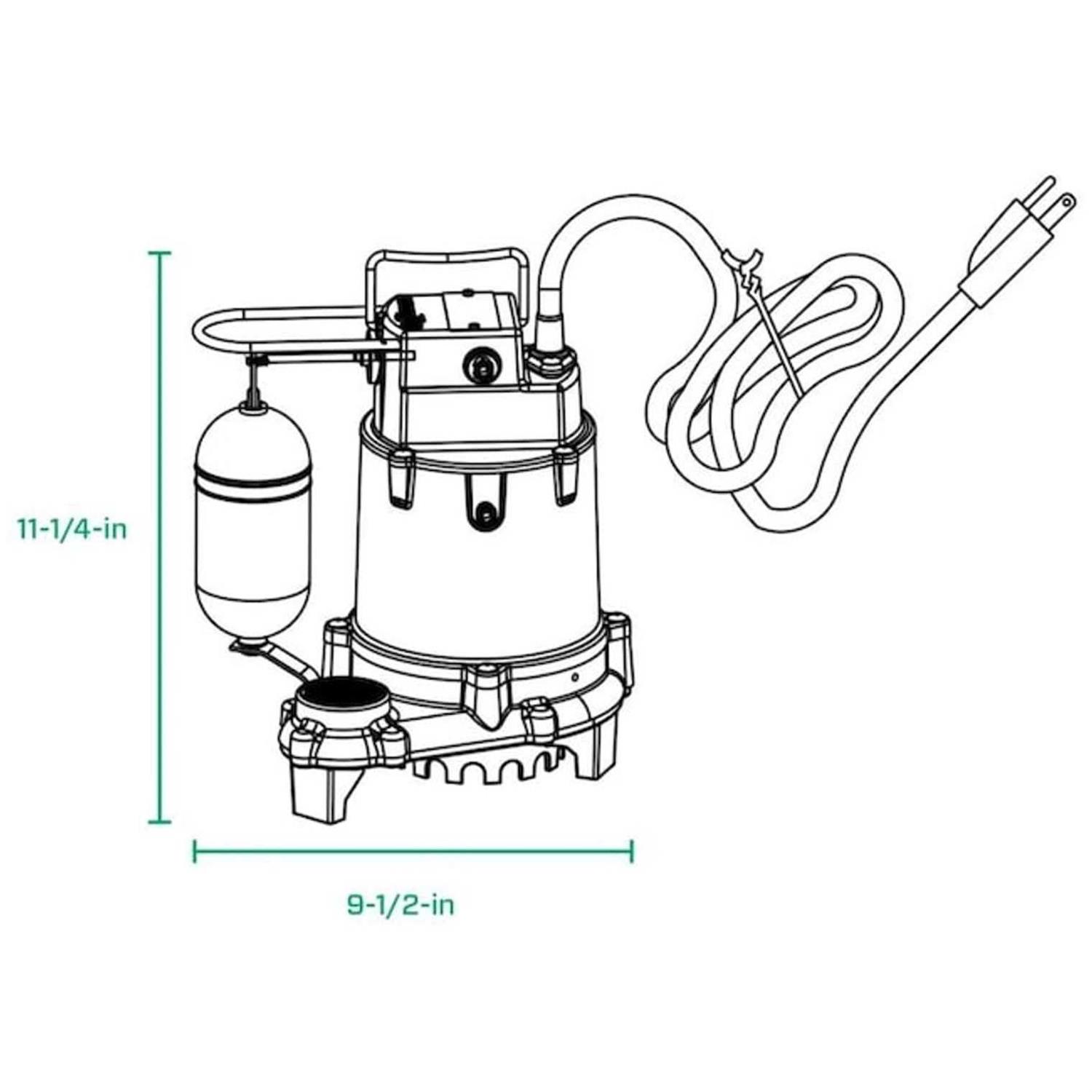 11-1/4-in

9-1/2-in