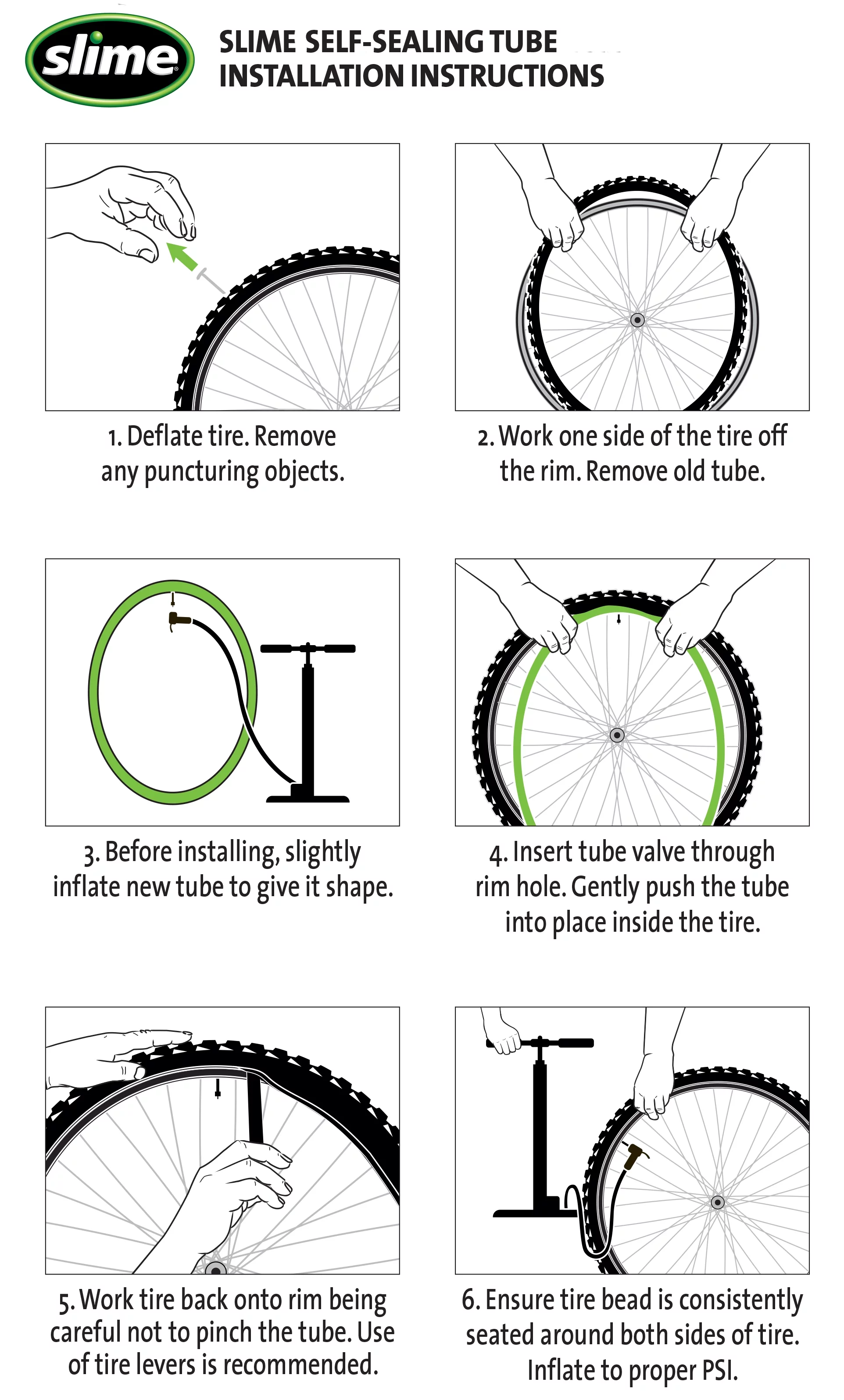 slime

SLIME SELF-SEALING TUBE INSTALLATION INSTRUCTIONS

1. Deflate tire. Remove any puncturing objects.

2. Work one side of the tire off the rim. Remove old tube.

3. Before installing, slightly inflate new tube to give it shape.

4. Insert tube valve through rim hole. Gently push the tube into place inside the tire.

5. Work tire back onto rim being careful not to pinch the tube. Use of tire levers is recommended.

6. Ensure tire bead is consistently seated around both sides of tire. Inflate to proper PSI.