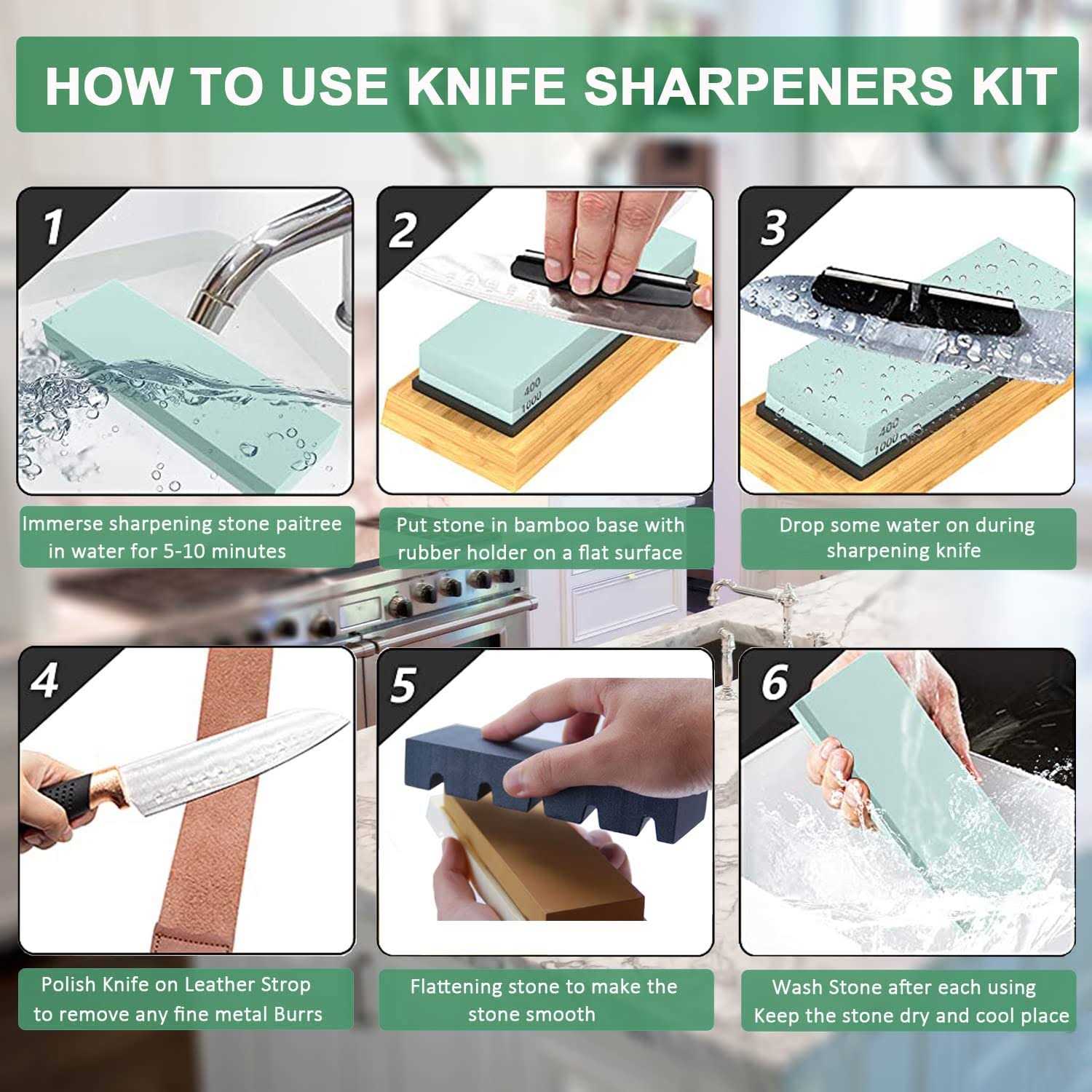 HOW TO USE KNIFE SHARPENERS KIT

1

Immerse sharpening stone paitree in water for 5-10 minutes

2

400
1000

Put stone in bamboo base with rubber holder on a flat surface

3

400
1000

Drop some water on during sharpening knife

4

Polish Knife on Leather Strop to remove any fine metal Burrs

5

Flattening stone to make the stone smooth

6

Wash Stone after each using Keep the stone dry and cool place