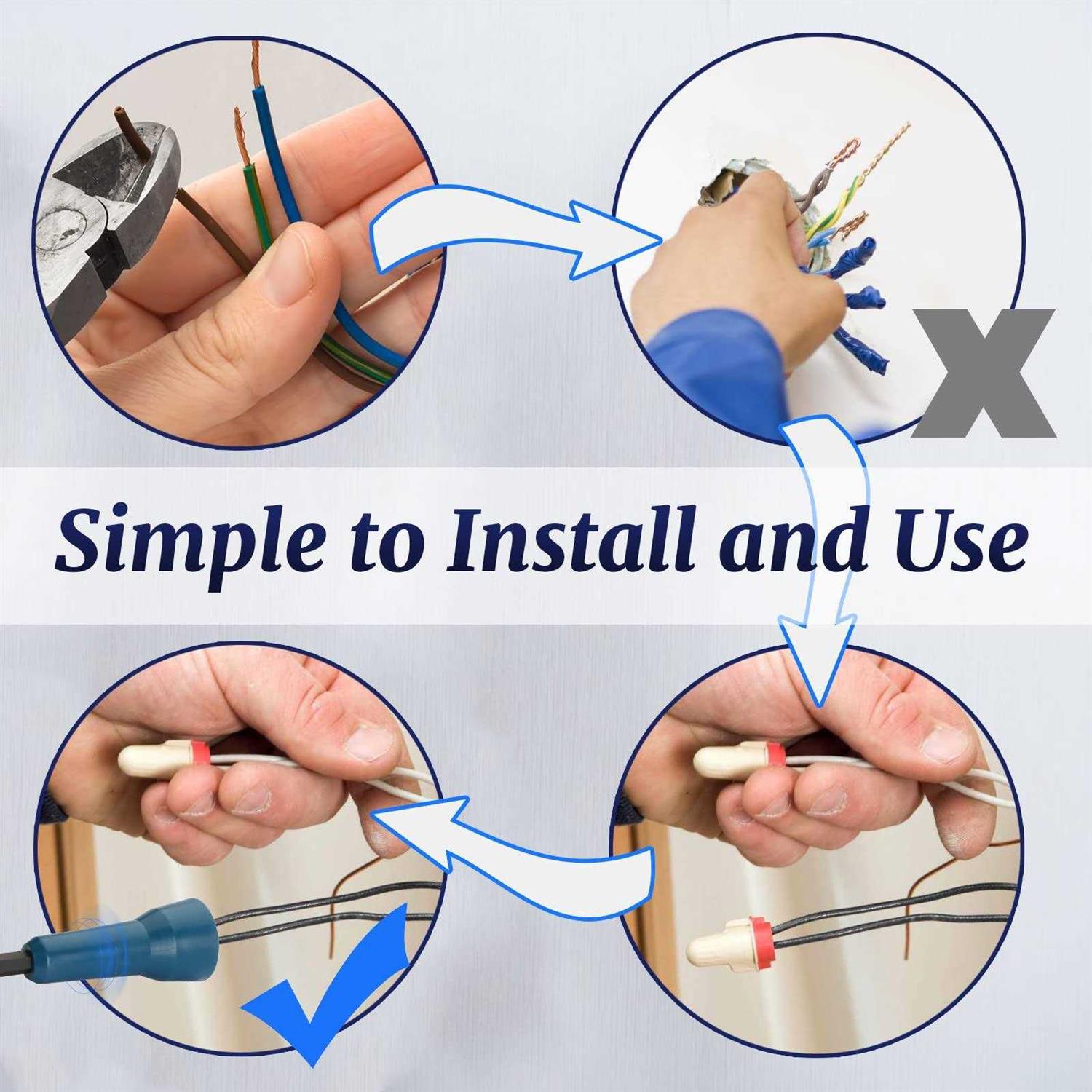 X

Simple to Install and Use