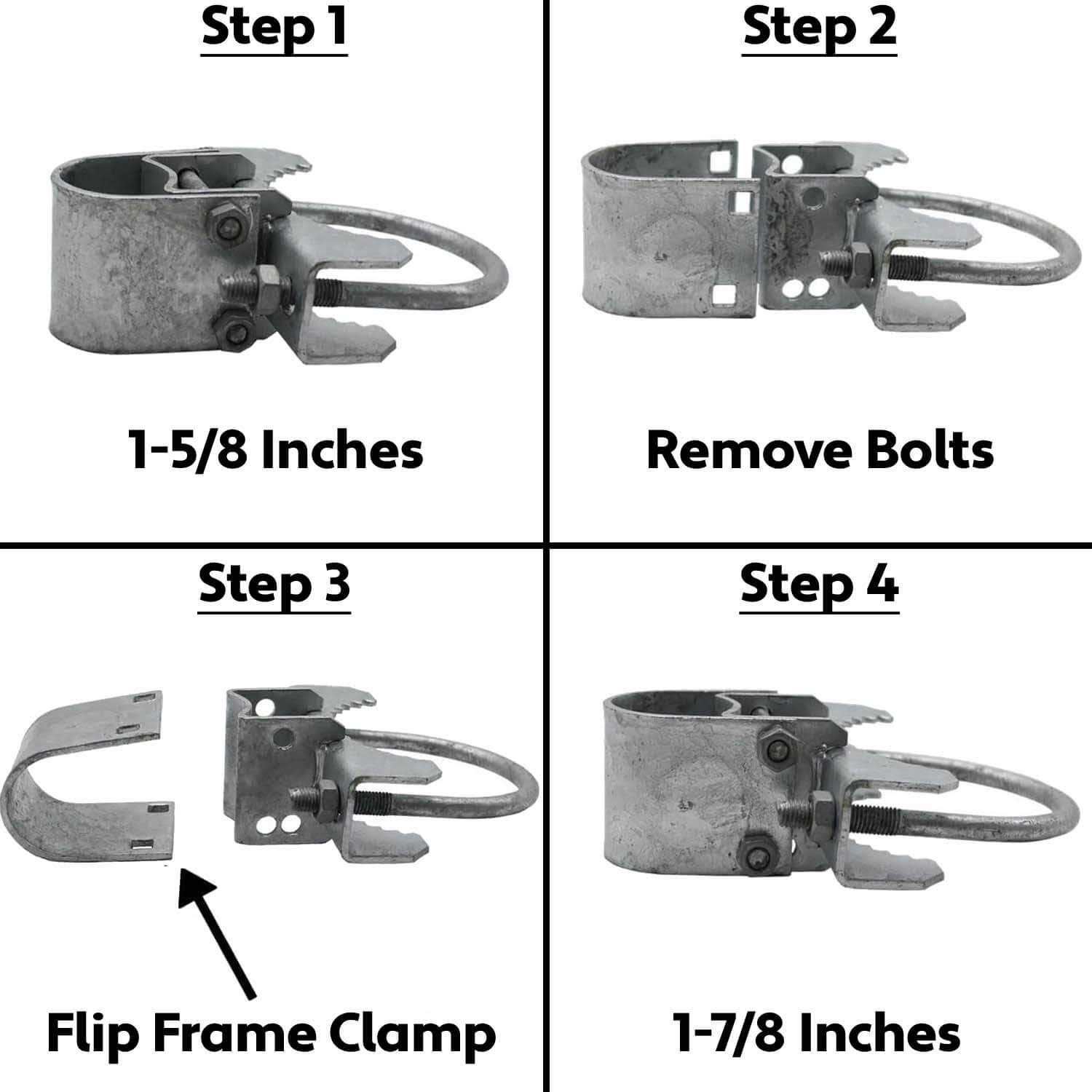 Step 1

1-5/8 Inches

Step 2

Remove Bolts

Step 3

Flip Frame Clamp

Step 4

1-7/8 Inches