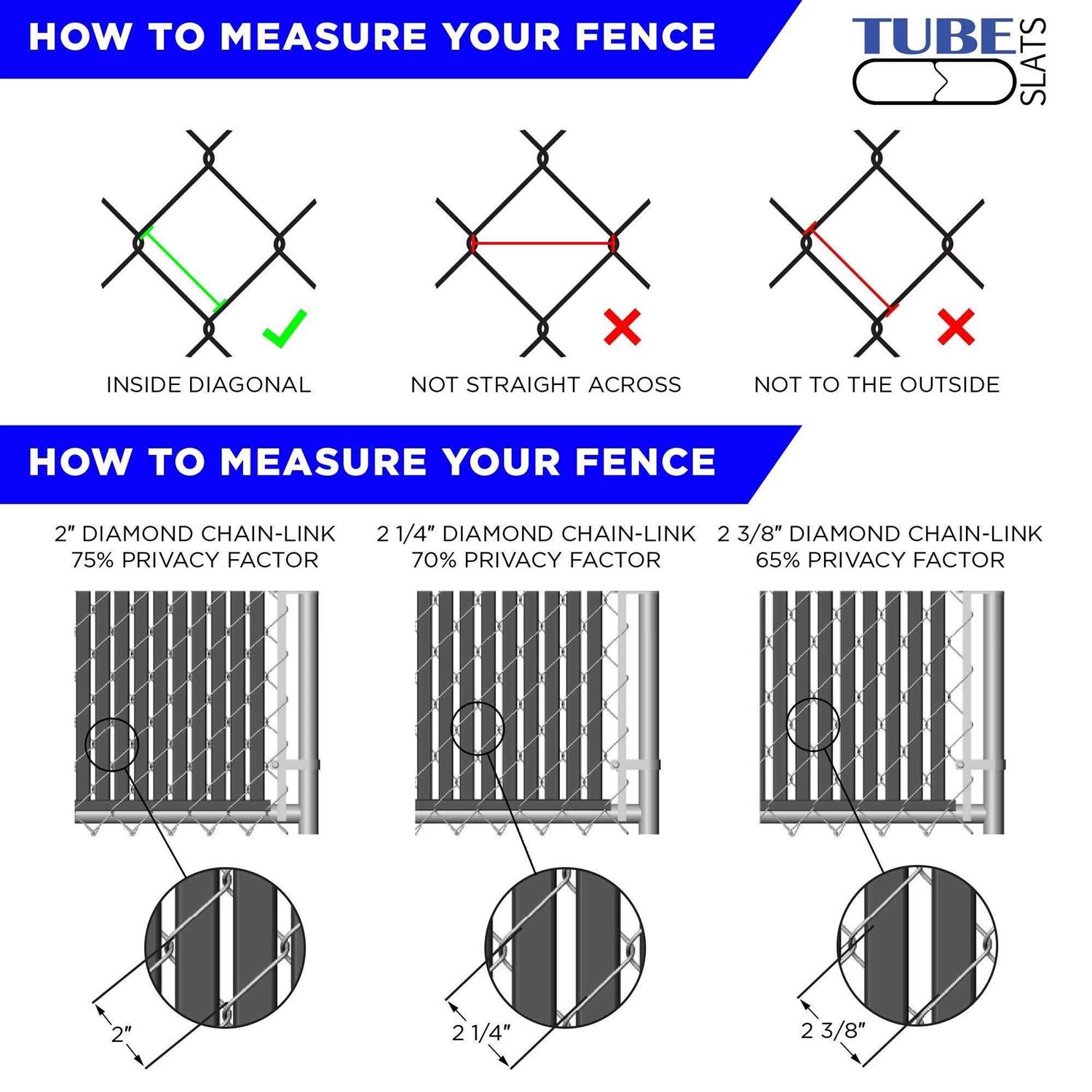 HOW TO MEASURE YOUR FENCE

TUBE SLATS

INSIDE DIAGONAL

NOT STRAIGHT ACROSS

NOT TO THE OUTSIDE

HOW TO MEASURE YOUR FENCE

2" DIAMOND CHAIN-LINK
75% PRIVACY FACTOR

2 1/4" DIAMOND CHAIN-LINK
70% PRIVACY FACTOR

2 3/8" DIAMOND CHAIN-LINK
65% PRIVACY FACTOR

2"

2 1/4"

2 3/8"