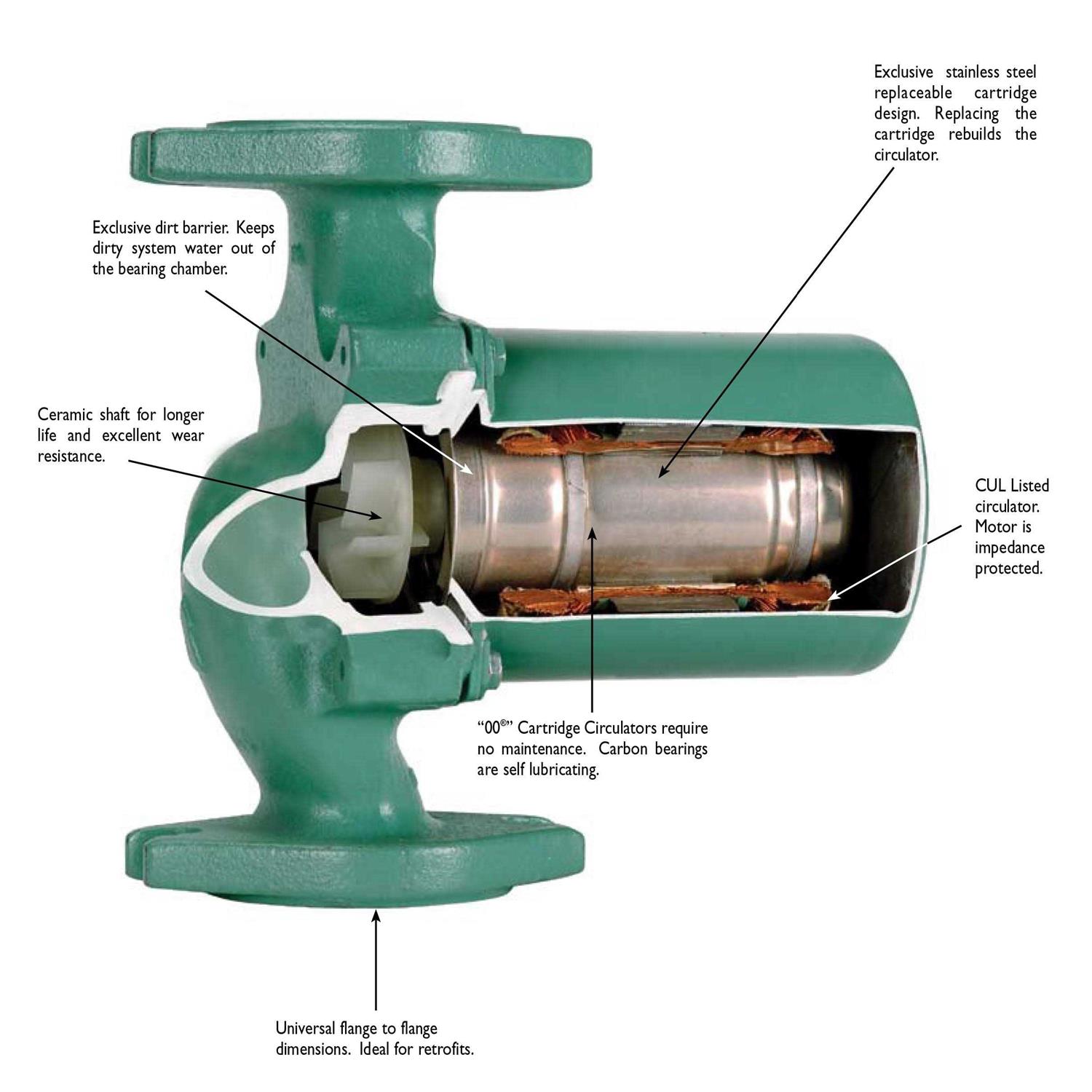 Exclusive stainless steel replaceable cartridge design. Replacing the cartridge rebuilds the circulator.

Exclusive dirt barrier. Keeps dirty system water out of the bearing chamber.

Ceramic shaft for longer life and excellent wear resistance.

CUL Listed circulator. Motor is impedance protected.

"00®" Cartridge Circulators require no maintenance. Carbon bearings are self lubricating.

Universal flange to flange dimensions. Ideal for retrofits.