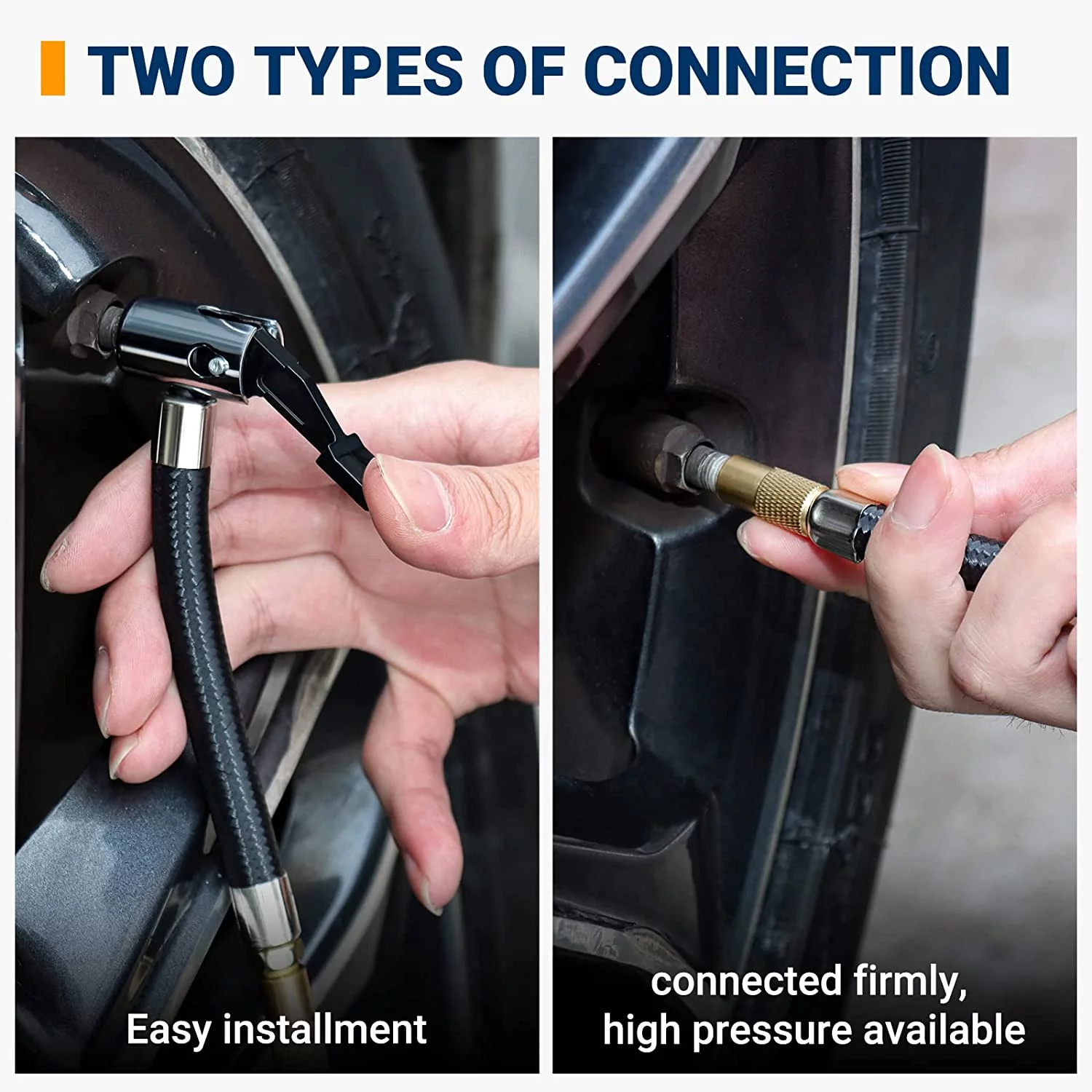 TWO TYPES OF CONNECTION

Easy installment

connected firmly,
high pressure available