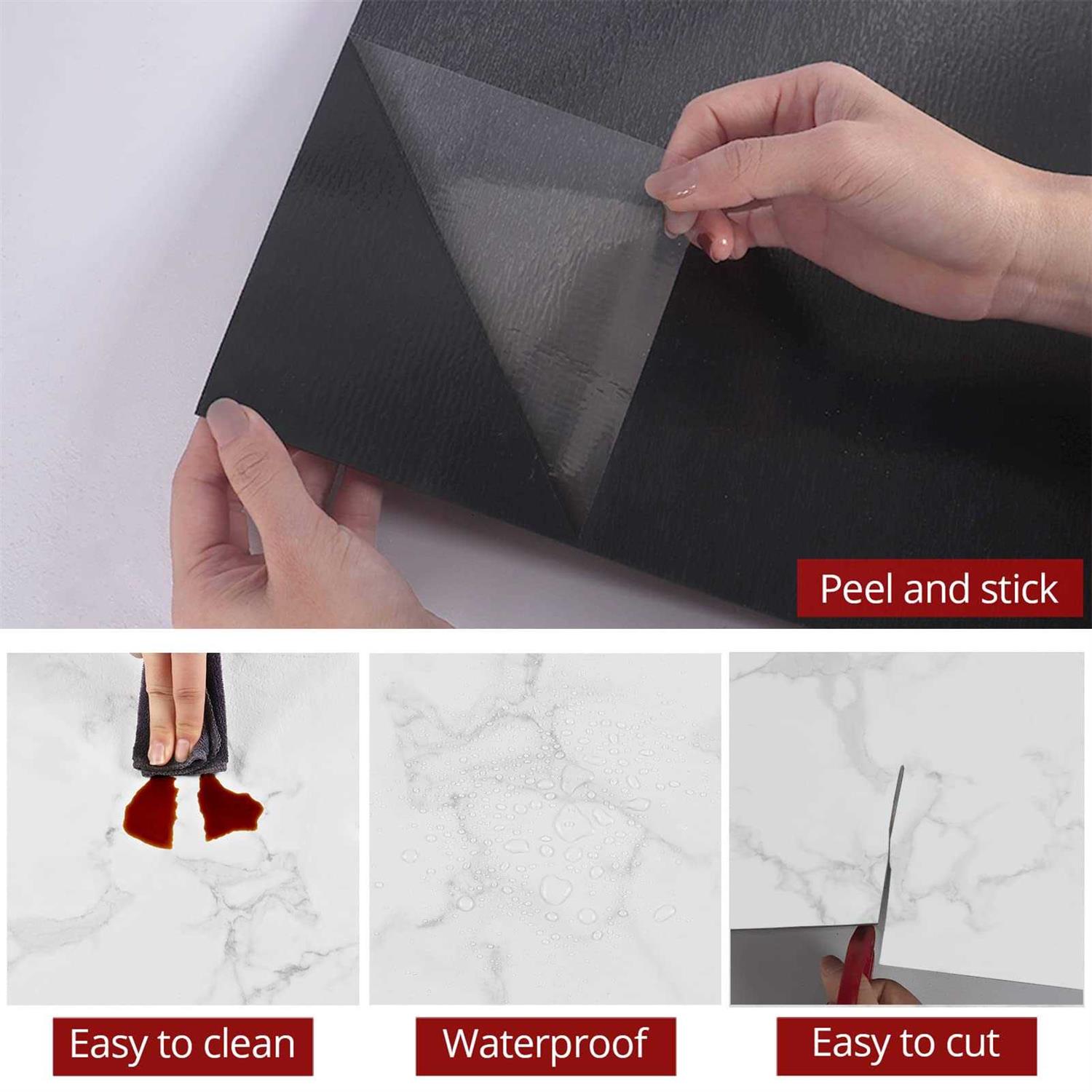 Peel and stick

Easy to clean

Waterproof

Easy to cut