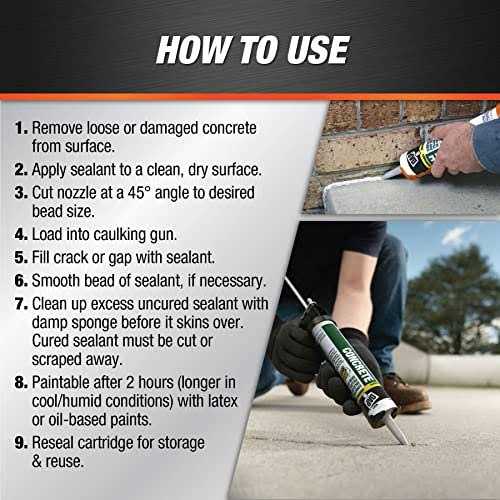 HOW TO USE

1. Remove loose or damaged concrete from surface.
2. Apply sealant to a clean, dry surface.
3. Cut nozzle at a 45° angle to desired bead size.
4. Load into caulking gun.
5. Fill crack or gap with sealant.
6. Smooth bead of sealant, if necessary.
7. Clean up excess uncured sealant with damp sponge before it skins over. Cured sealant must be cut or scraped away.
8. Paintable after 2 hours (longer in cool/humid conditions) with latex or oil-based paints.
9. Reseal cartridge for storage & reuse.

CONCRETE