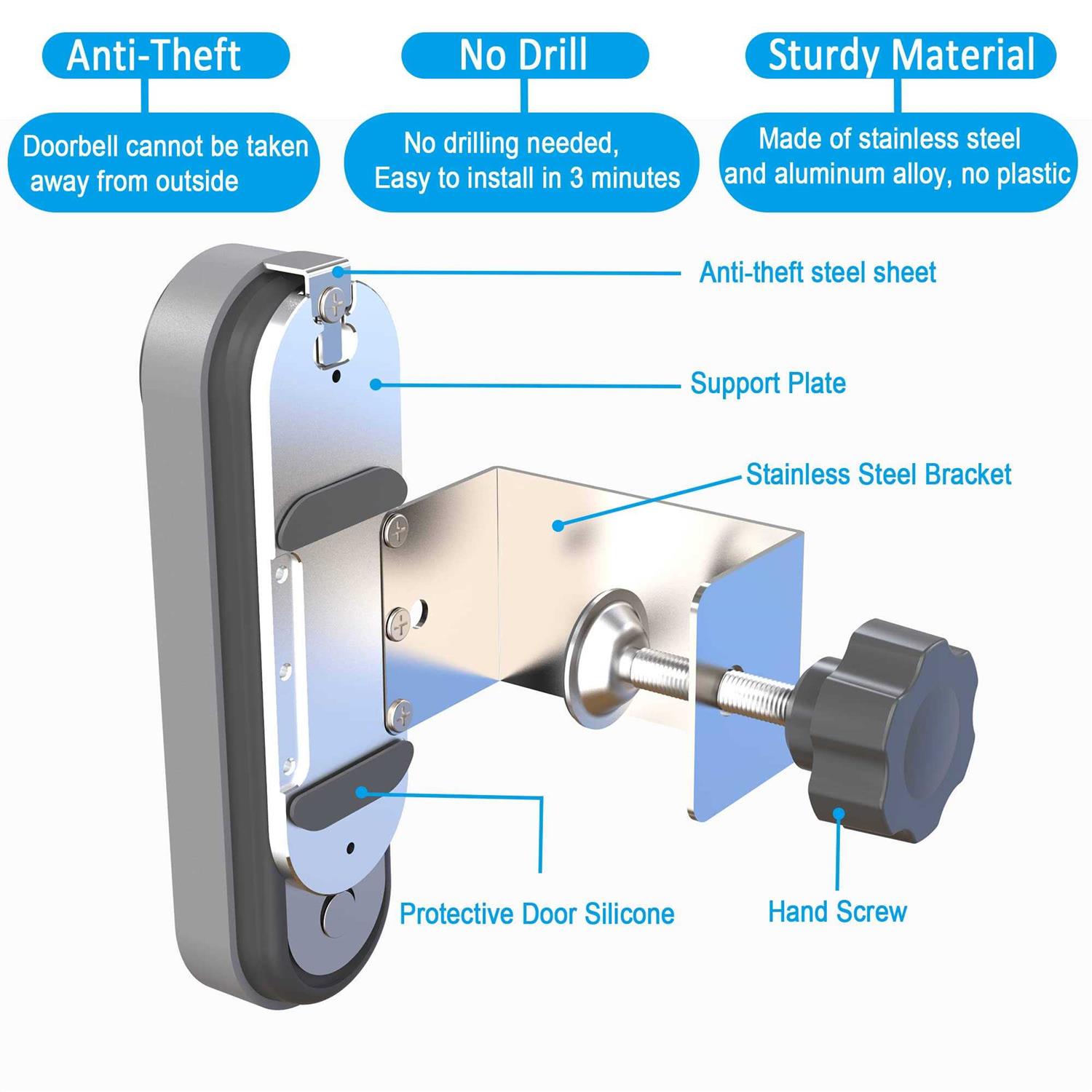 Anti-Theft

Doorbell cannot be taken away from outside

No Drill

No drilling needed, Easy to install in 3 minutes

Sturdy Material

Made of stainless steel and aluminum alloy, no plastic

Anti-theft steel sheet

Support Plate

Stainless Steel Bracket

Protective Door Silicone

Hand Screw