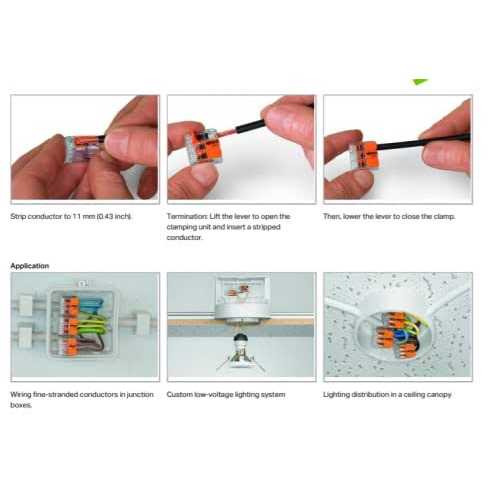 Strip conductor to 11 mm (0.43 inch).

Termination: Lift the lever to open the clamping unit and insert a stripped conductor.

Then, lower the lever to close the clamp.

Application

Wiring fine-stranded conductors in junction boxes.

Custom low-voltage lighting system

Lighting distribution in a ceiling canopy