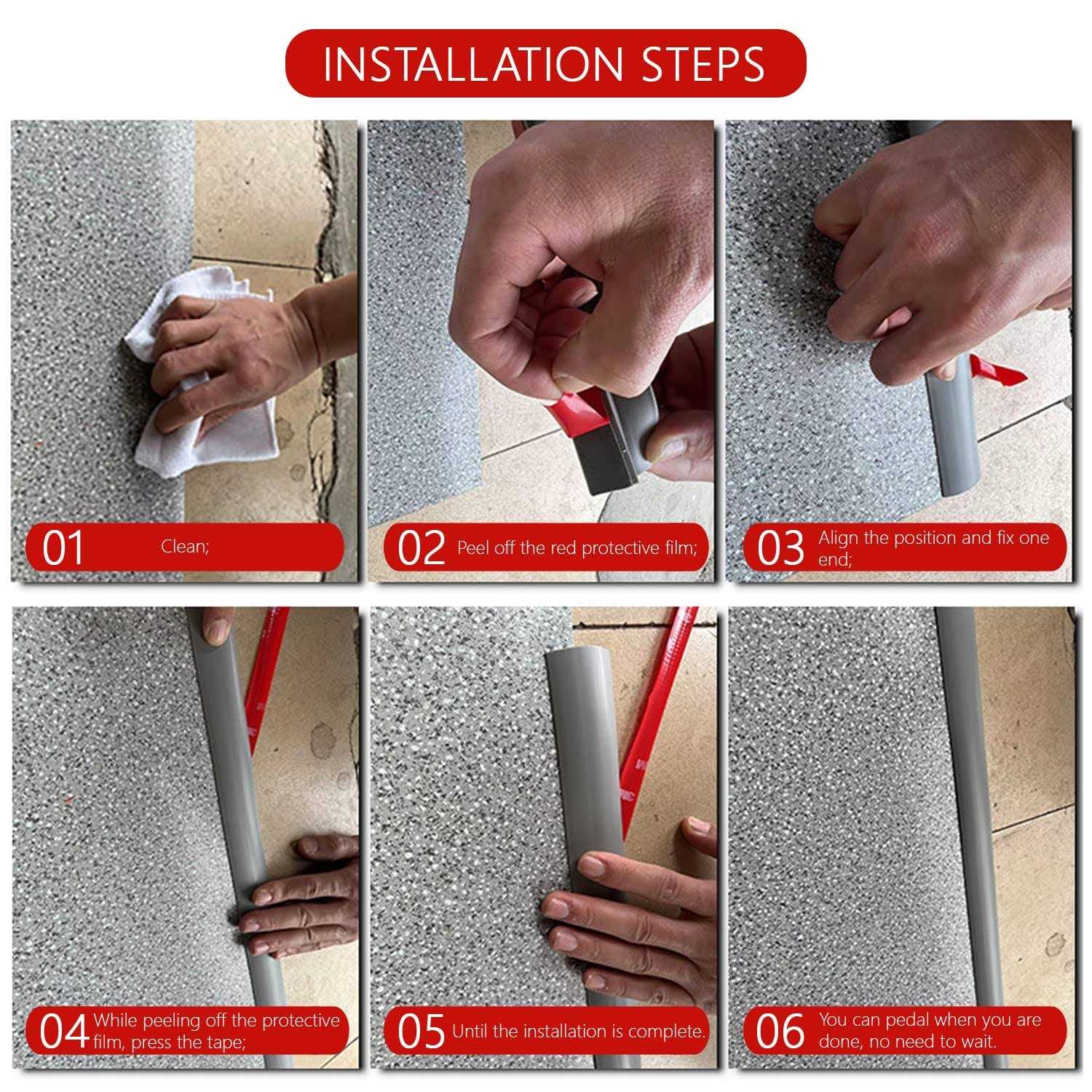 INSTALLATION STEPS

01 Clean;

02 Peel off the red protective film;

03 Align the position and fix one end;

04 While peeling off the protective film, press the tape;

05 Until the installation is complete.

06 You can pedal when you are done, no need to wait.