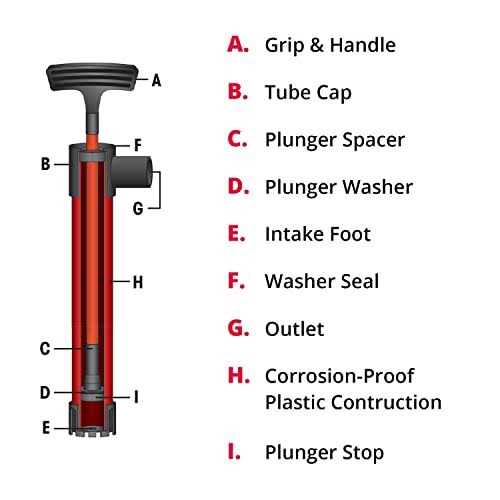 A
F
B
G
H
C
D
I
E

A. Grip & Handle

B. Tube Cap

C. Plunger Spacer

D. Plunger Washer

E. Intake Foot

F. Washer Seal

G. Outlet

H. Corrosion-Proof Plastic Contruction

I. Plunger Stop